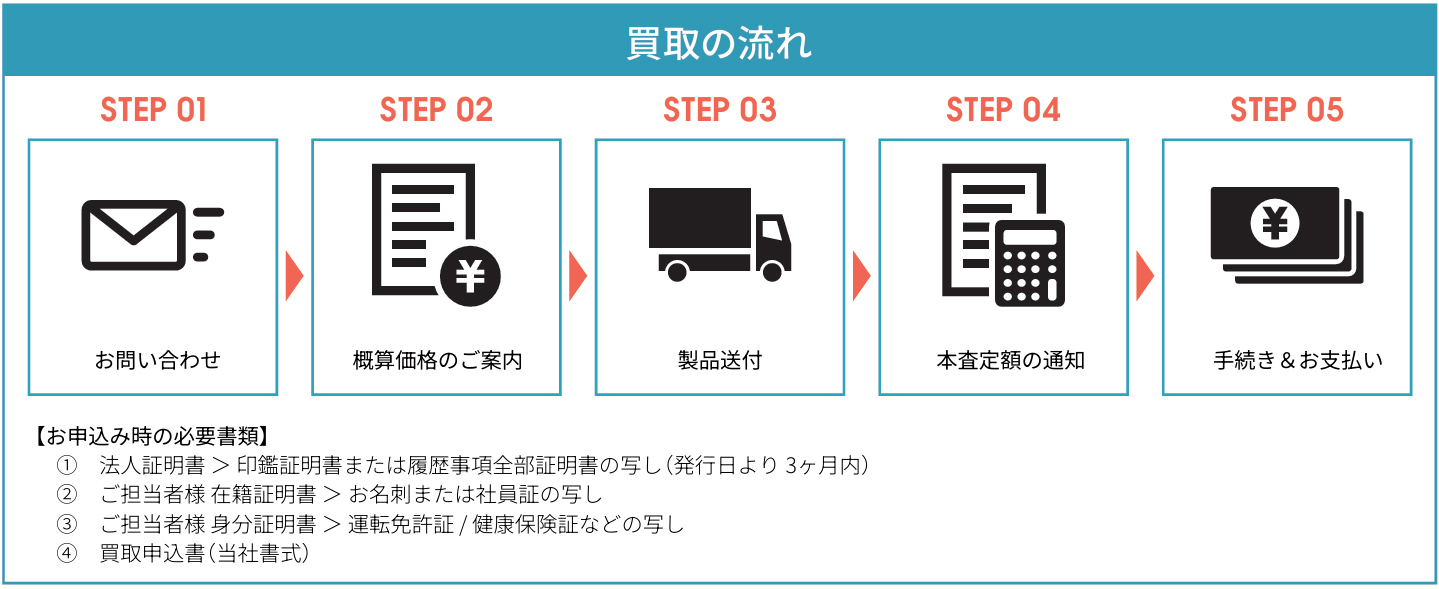 買取の流れ

STEP 01
お問い合わせ

STEP 02
¥
概算価格のご案内

STEP 03
製品送付

STEP 04
本査定額の通知

STEP 05
¥
手続き＆お支払い

【お申込み時の必要書類】
① 法人証明書 ＞ 印鑑証明書または履歴事項全部証明書の写し（発行日より 3ヶ月内）
② ご担当者様 在籍証明書 ＞ お名刺または社員証の写し
③ ご担当者様 身分証明書 ＞ 運転免許証 / 健康保険証などの写し
④ 買取申込書（当社書式）